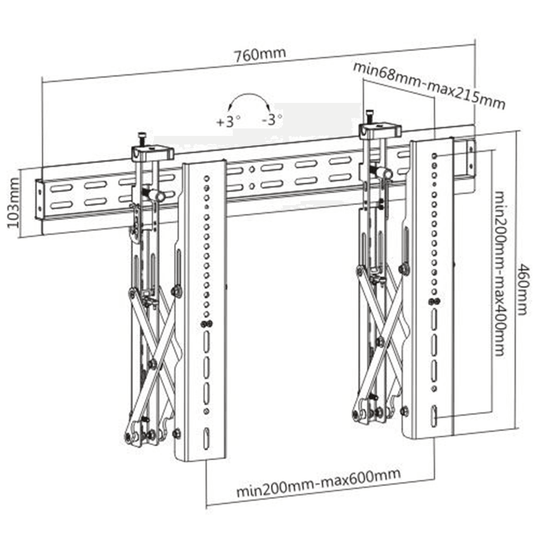 760mm
min68mm-max215mm
+3°
-3°
103mm
min200mm-max400mm
460mm
min200mm-max600mm