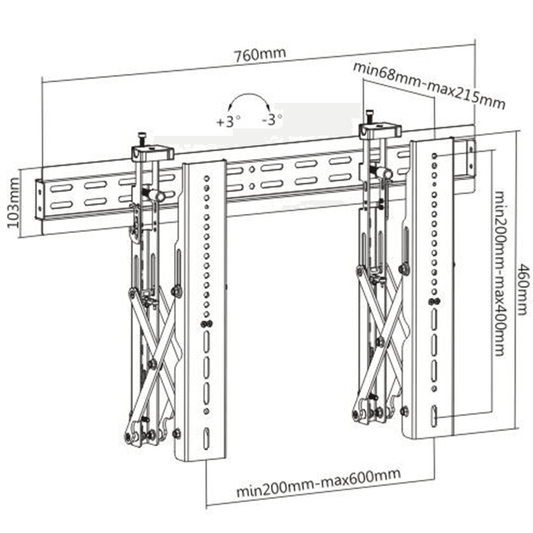 760mm
min68mm-max215mm
+3°
-3°
103mm
min200mm-max400mm
460mm
min200mm-max600mm