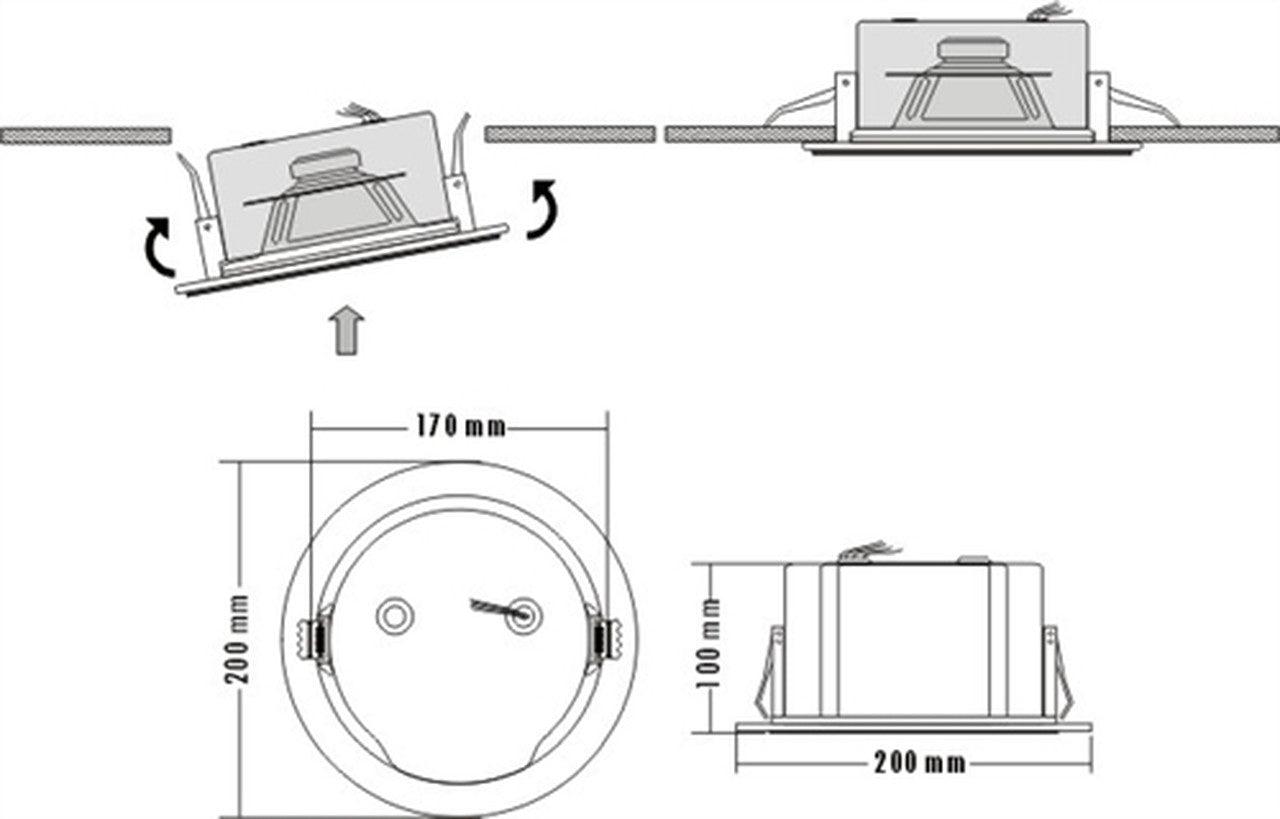 170 mm

200 mm

100 mm

200 mm