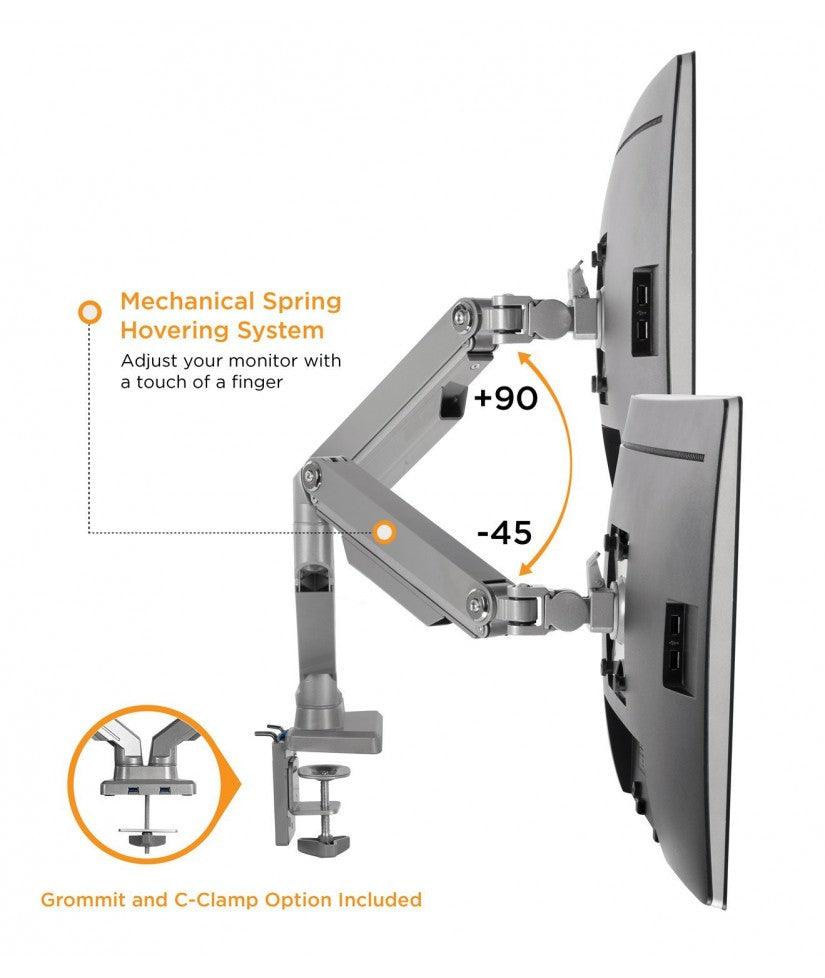 Mechanical Spring Hovering System

Adjust your monitor with a touch of a finger

+90

-45

Grommit and C-Clamp Option Included